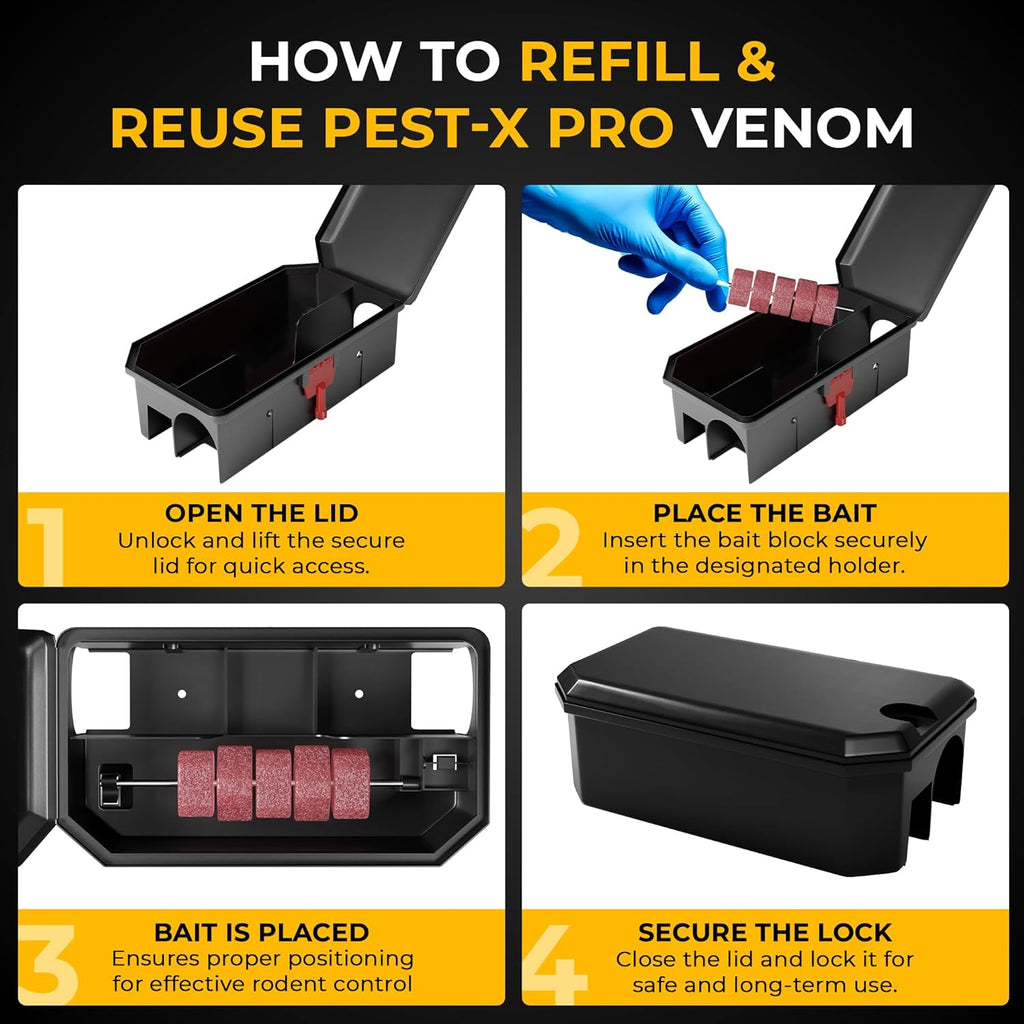 HOW TO REFILL & REUSE PEST-X PRO VENOM

1
OPEN THE LID
Unlock and lift the secure lid for quick access.

2
PLACE THE BAIT
Insert the bait block securely in the designated holder.

3
BAIT IS PLACED
Ensures proper positioning for effective rodent control

4
SECURE THE LOCK
Close the lid and lock it for safe and long-term use.