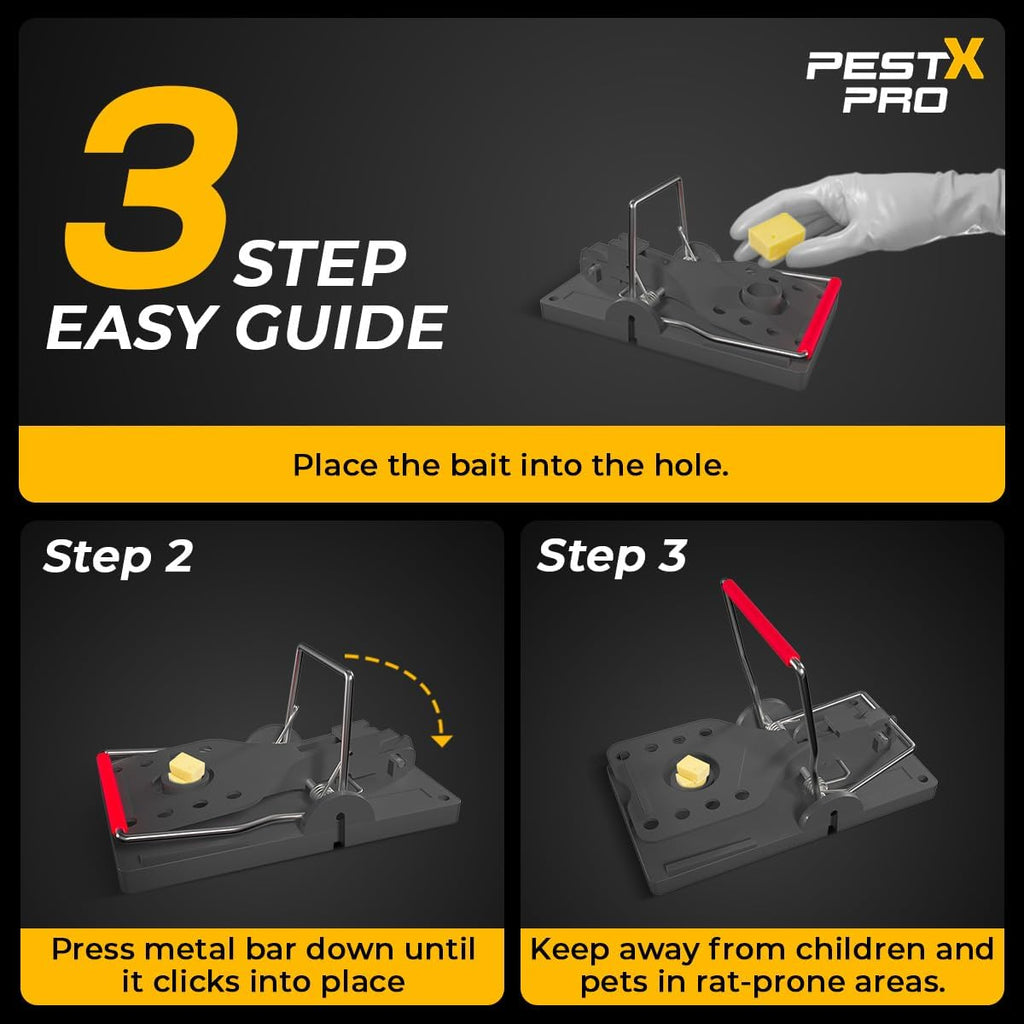 PESTX PRO

3 STEP EASY GUIDE

Place the bait into the hole.

Step 2

Press metal bar down until it clicks into place

Step 3

Keep away from children and pets in rat-prone areas.