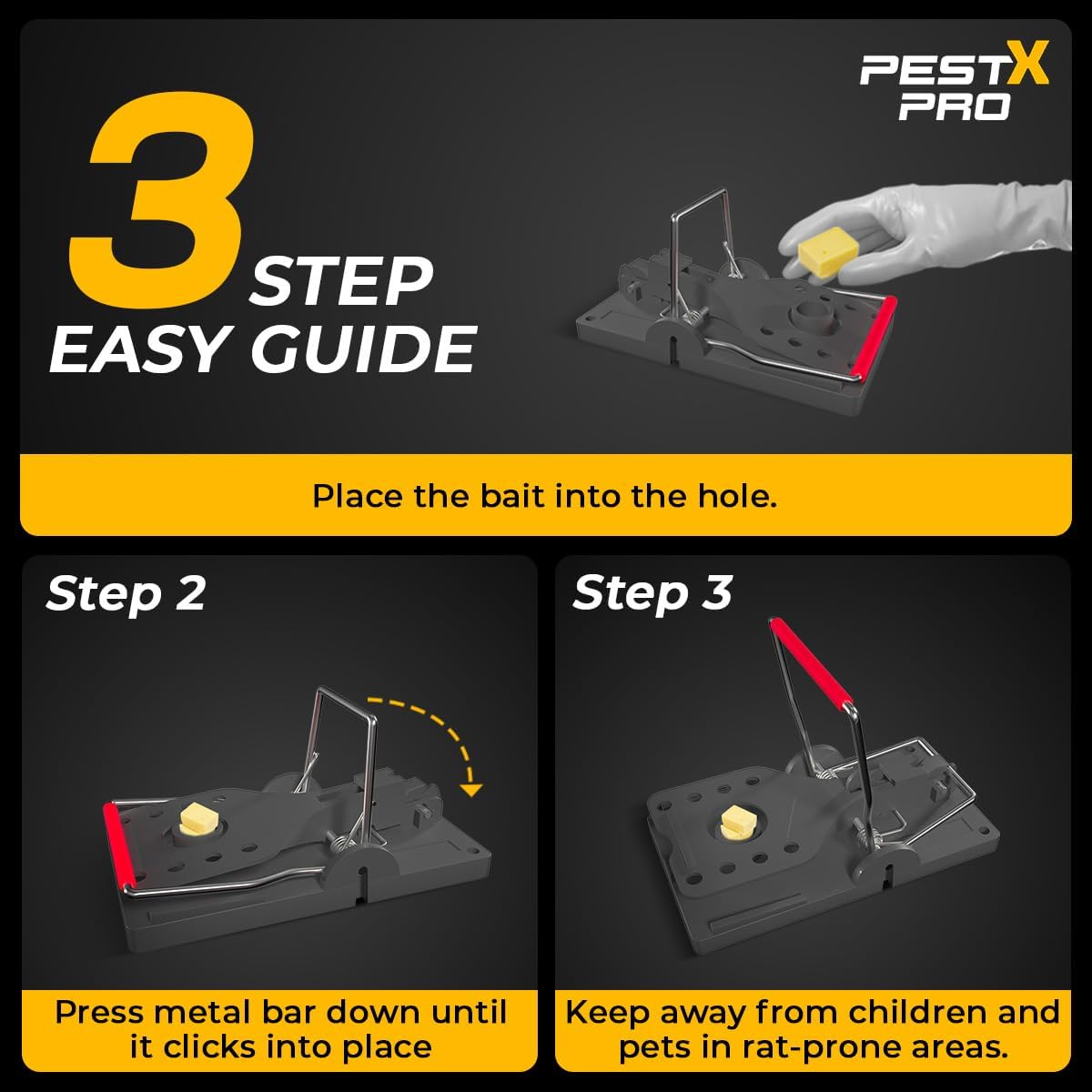 PESTX PRO

3 STEP EASY GUIDE

Place the bait into the hole.

Step 2

Press metal bar down until it clicks into place

Step 3

Keep away from children and pets in rat-prone areas.