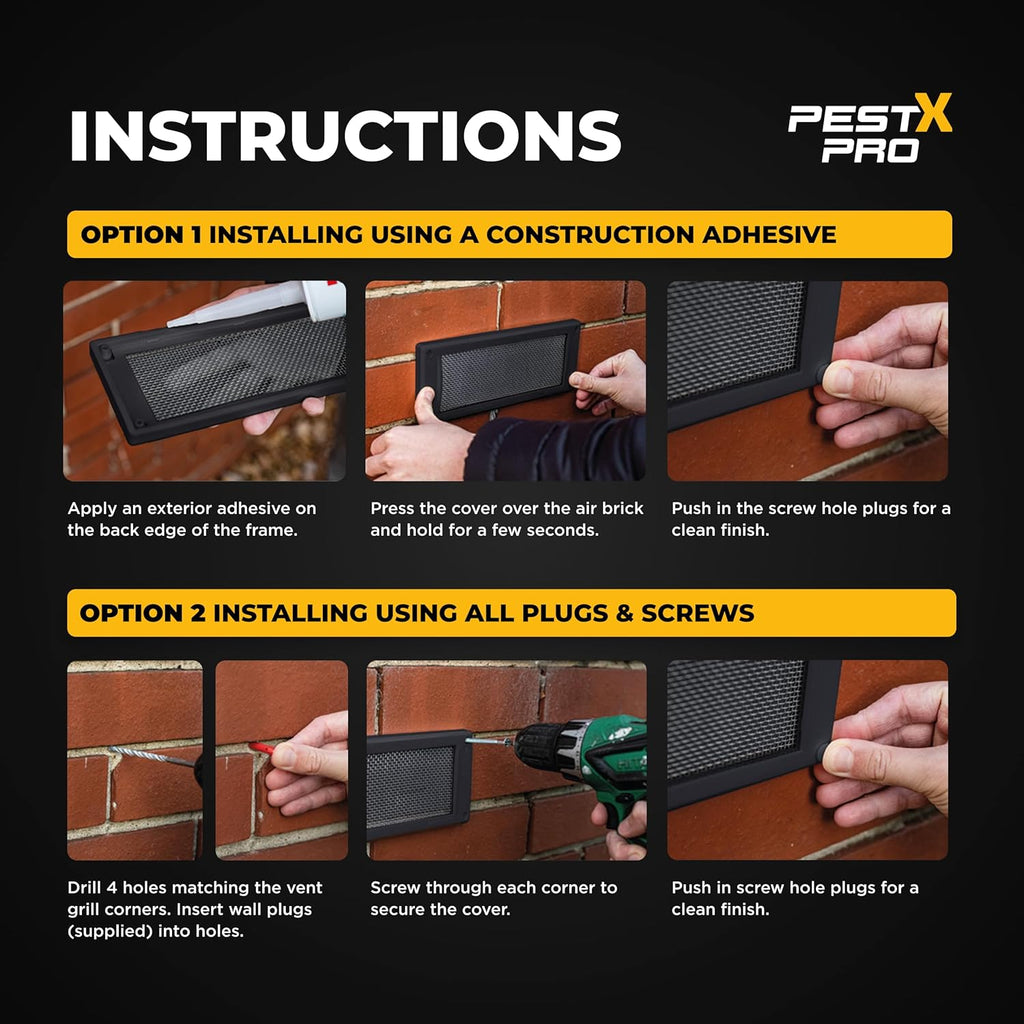 INSTRUCTIONS

PESTX PRO

OPTION 1 INSTALLING USING A CONSTRUCTION ADHESIVE

Apply an exterior adhesive on the back edge of the frame.

Press the cover over the air brick and hold for a few seconds.

Push in the screw hole plugs for a clean finish.

OPTION 2 INSTALLING USING ALL PLUGS & SCREWS

Drill 4 holes matching the vent grill corners. Insert wall plugs (supplied) into holes.

Screw through each corner to secure the cover.

Push in screw hole plugs for a clean finish.